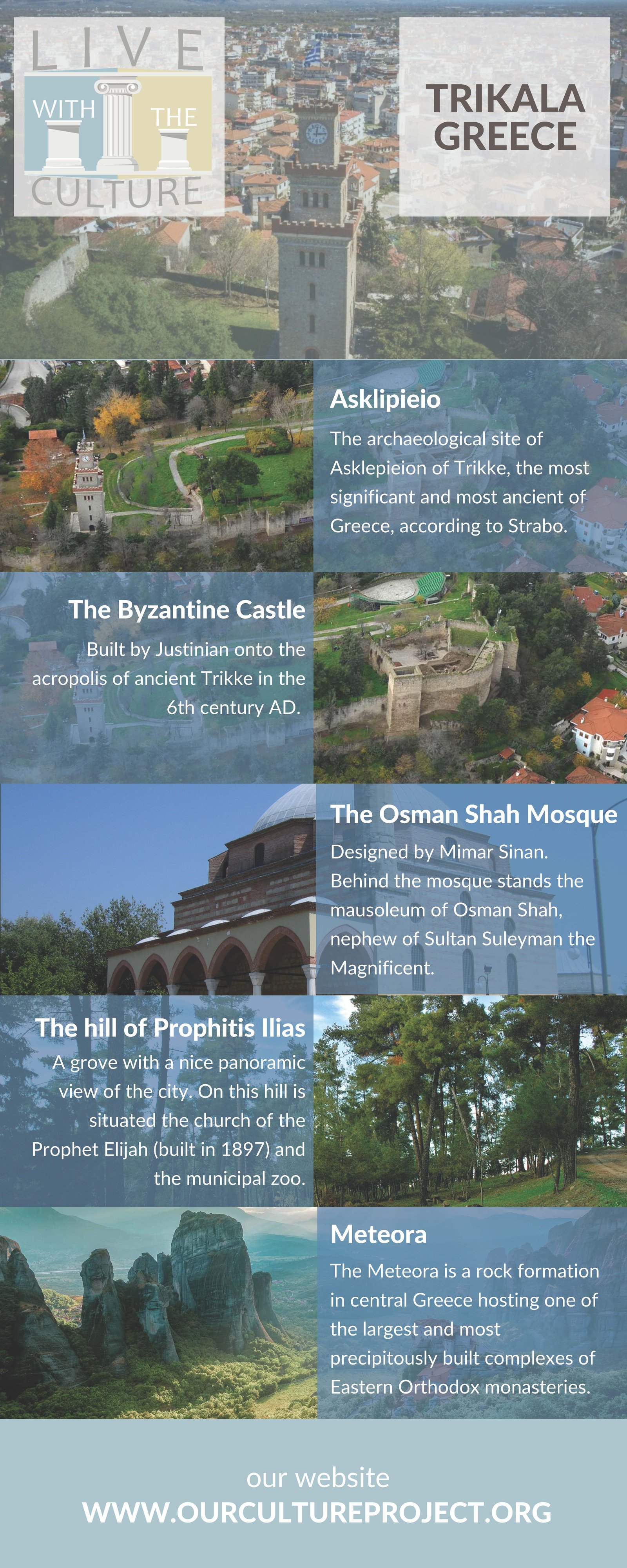 LIVE WITH THE CULTURE

TRIKALA GREECE

Asklipieio

The archaeological site of Asklepieion of Trikke, the most significant and most ancient of Greece, according to Strabo.

The Byzantine Castle

Built by Justinian onto the acropolis of ancient Trikke in the 6th century AD.

The Osman Shah Mosque

Designed by Mimar Sinan. Behind the mosque stands the mausoleum of Osman Shah, nephew of Sultan Suleyman the Magnificent.

The hill of Prophitis Ilias

A grove with a nice panoramic view of the city. On this hill is situated the church of the Prophet Elijah (built in 1897) and the municipal zoo.

Meteora

The Meteora is a rock formation in central Greece hosting one of the largest and most precipitously built complexes of Eastern Orthodox monasteries.

our website
WWW.OURCULTUREPROJECT.ORG